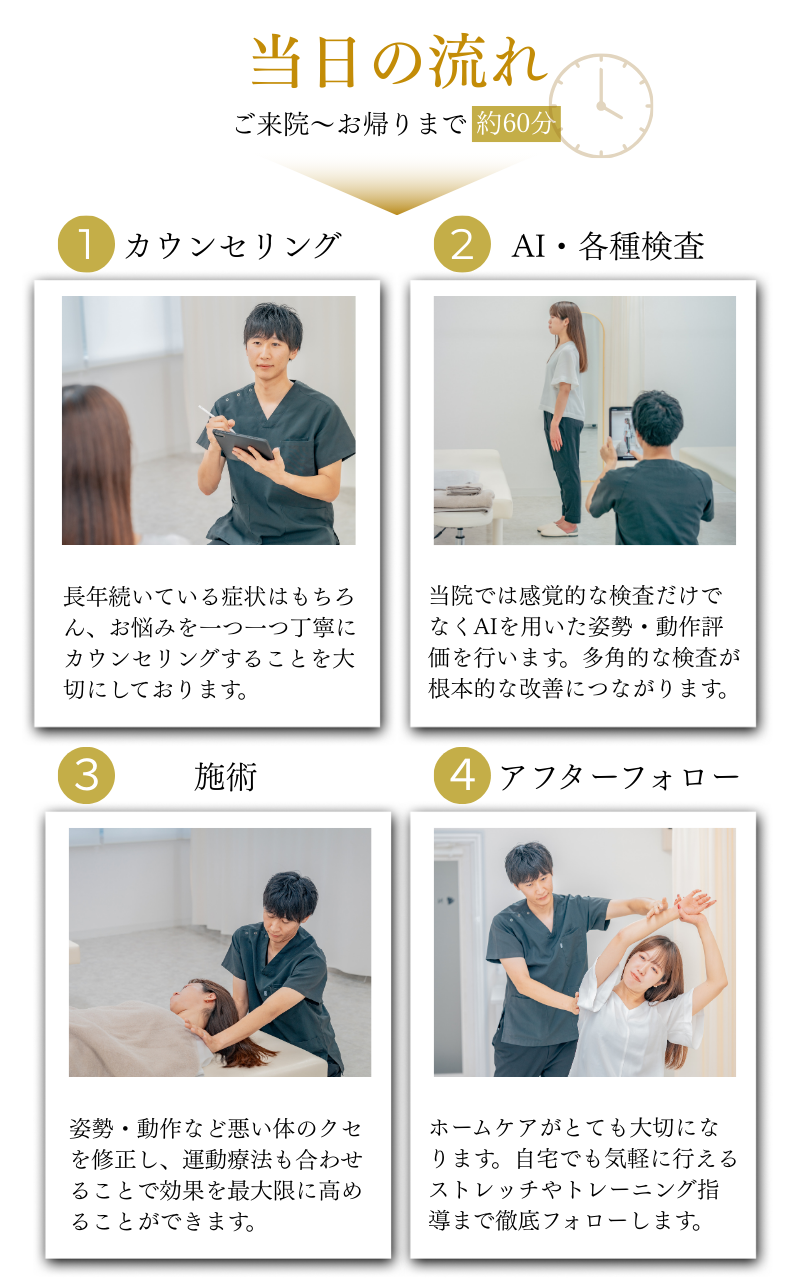 当日の流れ

ご来院〜お帰りまで 約60分

1 カウンセリング

長年続いている症状はもちろん、お悩みを一つ一つ丁寧にカウンセリングすることを大切にしております。

2 AI・各種検査

当院では感覚的な検査だけでなくAIを用いた姿勢・動作評価を行います。多角的な検査が根本的な改善につながります。

3 施術

姿勢・動作など悪い体のクセを修正し、運動療法も合わせることで効果を最大限に高めることができます。

4 アフターフォロー

ホームケアがとても大切になります。自宅でも気軽に行えるストレッチやトレーニング指導まで徹底フォローします。